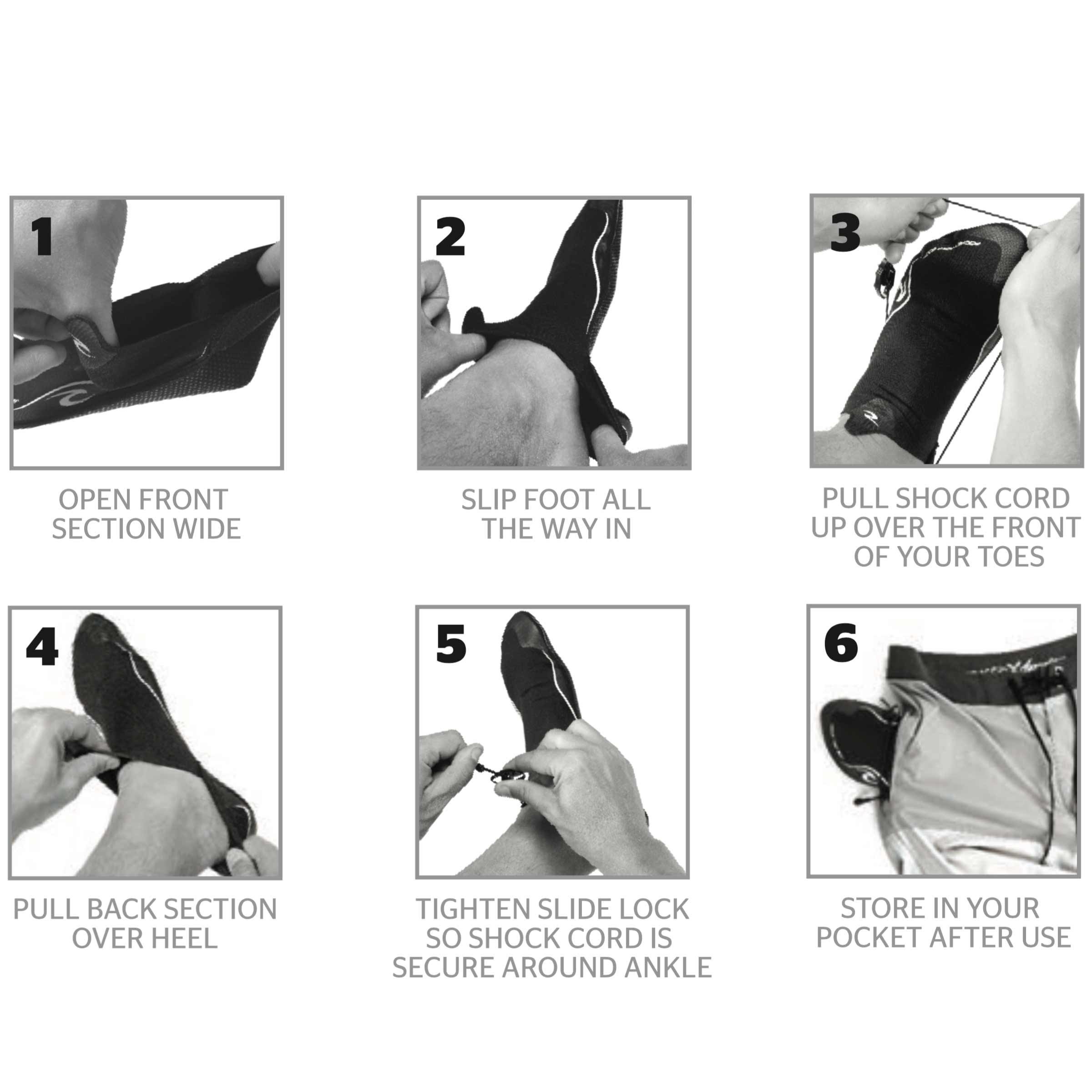 1

OPEN FRONT SECTION WIDE

2

SLIP FOOT ALL THE WAY IN

3

PULL SHOCK CORD UP OVER THE FRONT OF YOUR TOES

4

PULL BACK SECTION OVER HEEL

5

TIGHTEN SLIDE LOCK SO SHOCK CORD IS SECURE AROUND ANKLE

6

STORE IN YOUR POCKET AFTER USE